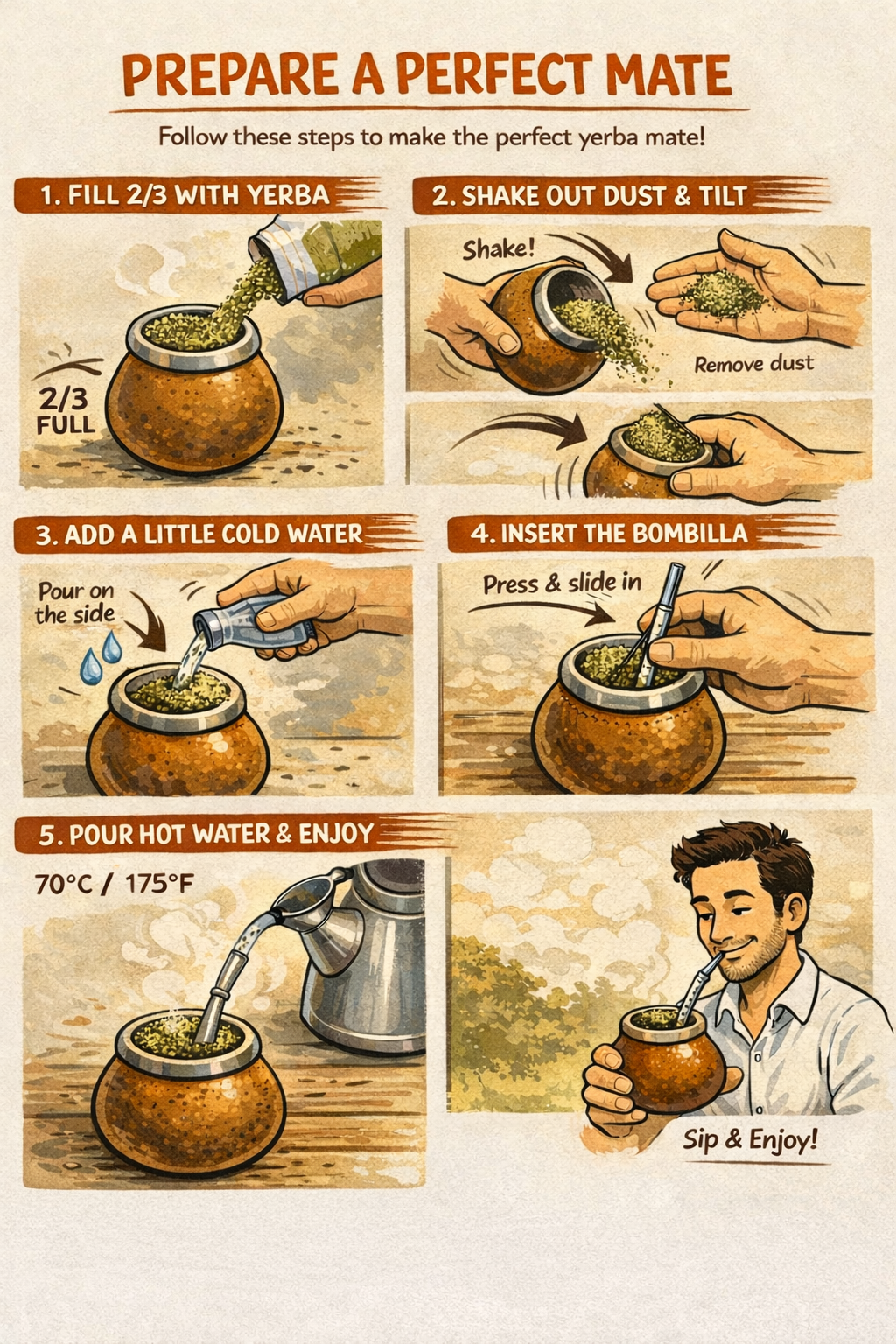 PREPARE A PERFECT MATE

Follow these steps to make the perfect yerba mate!

1. FILL 2/3 WITH YERBA

2/3 FULL

2. SHAKE OUT DUST & TILT

Shake!

Remove dust

3. ADD A LITTLE COLD WATER

Pour on the side

4. INSERT THE BOMBILLA

Press & slide in

5. POUR HOT WATER & ENJOY

70°C / 175°F

Sip & Enjoy!